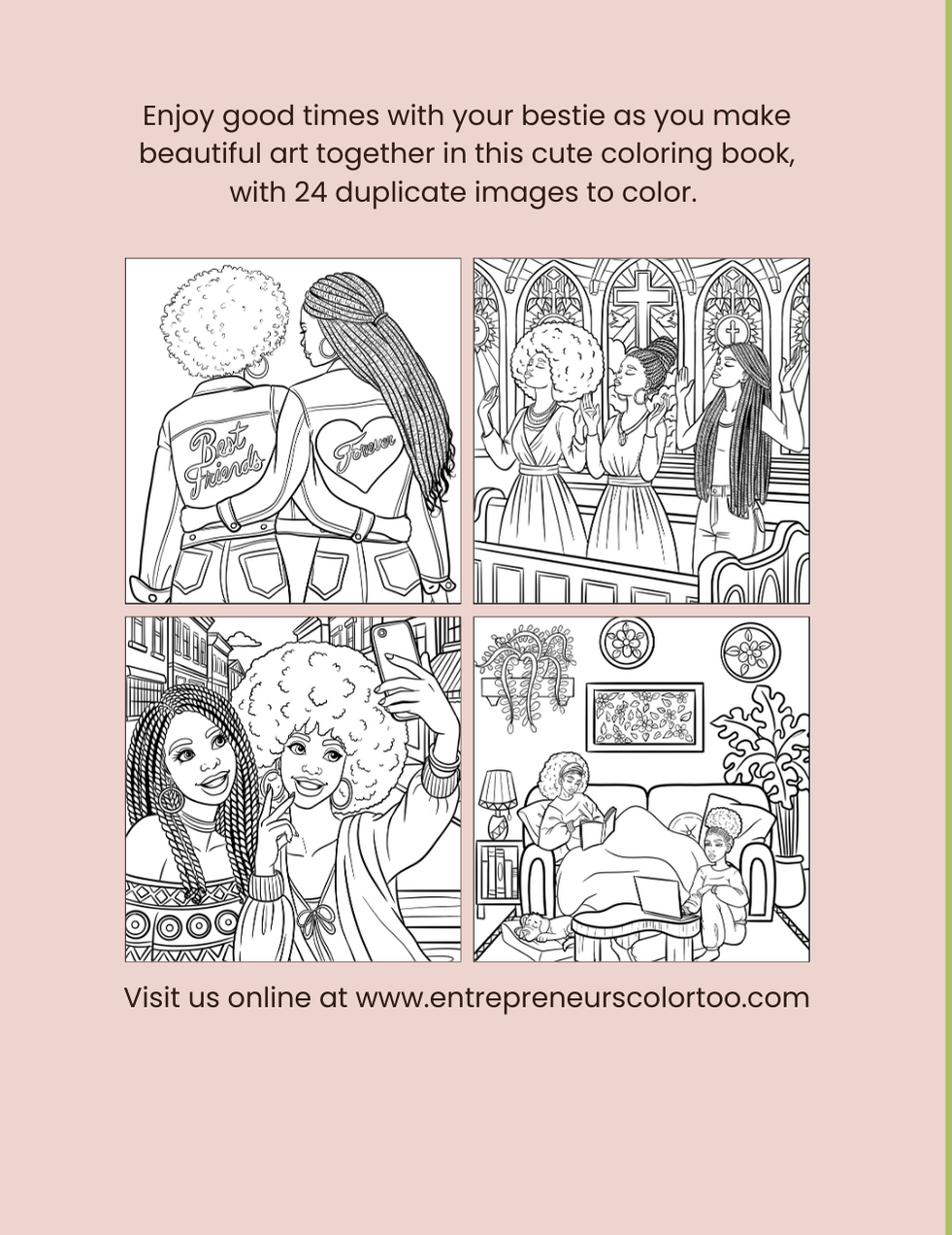 Enjoy good times with your bestie as you make beautiful art together in this cute coloring book, with 24 duplicate images to color.

Best Friends

Forever

Visit us online at www.entrepreneurscolortoo.com