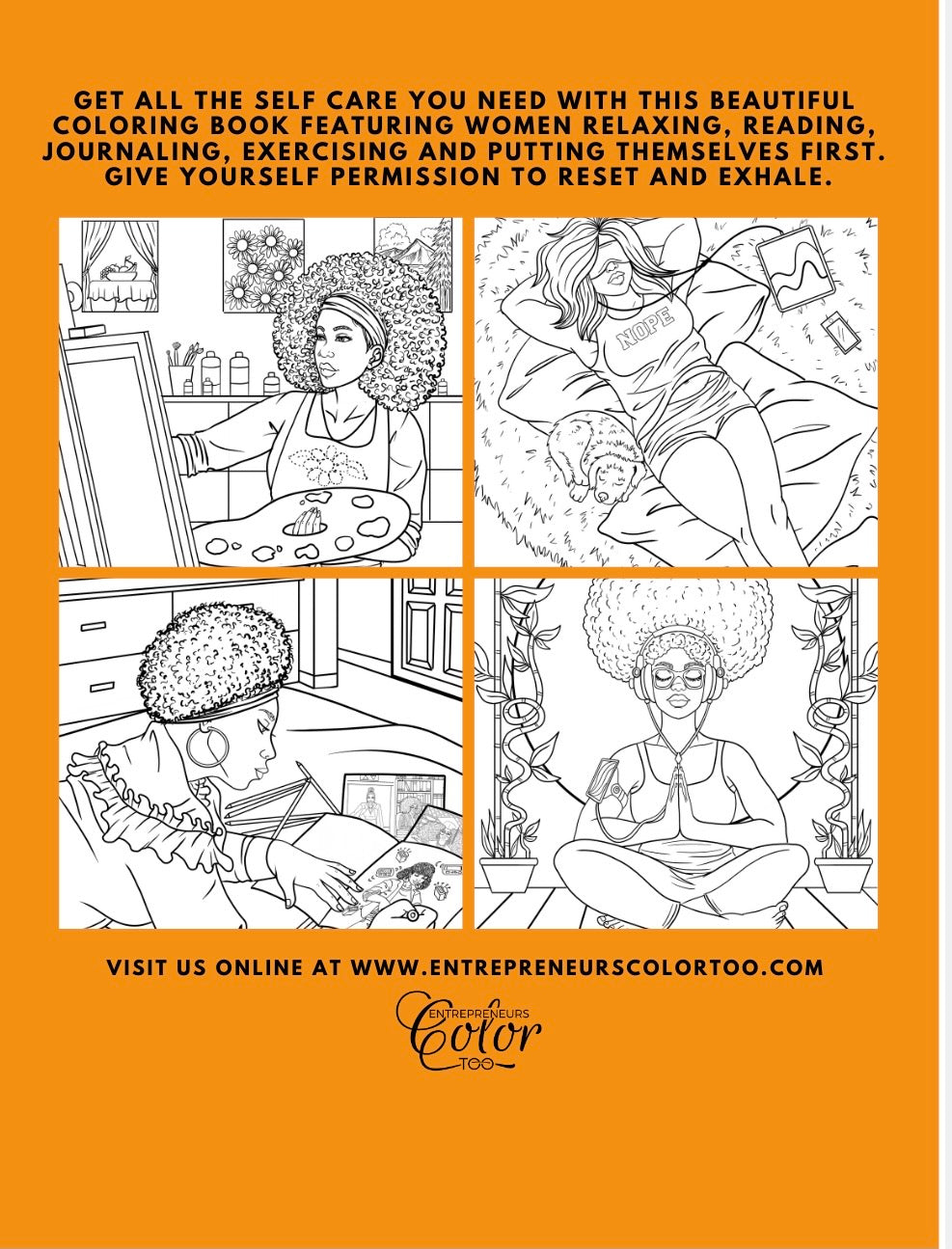 GET ALL THE SELF CARE YOU NEED WITH THIS BEAUTIFUL COLORING BOOK FEATURING WOMEN RELAXING, READING, JOURNALING, EXERCISING AND PUTTING THEMSELVES FIRST. GIVE YOURSELF PERMISSION TO RESET AND EXHALE.

NOPE

VISIT US ONLINE AT WWW.ENTREPRENEURSCOLORTOO.COM

ENTREPRENEURS
Color
TOO